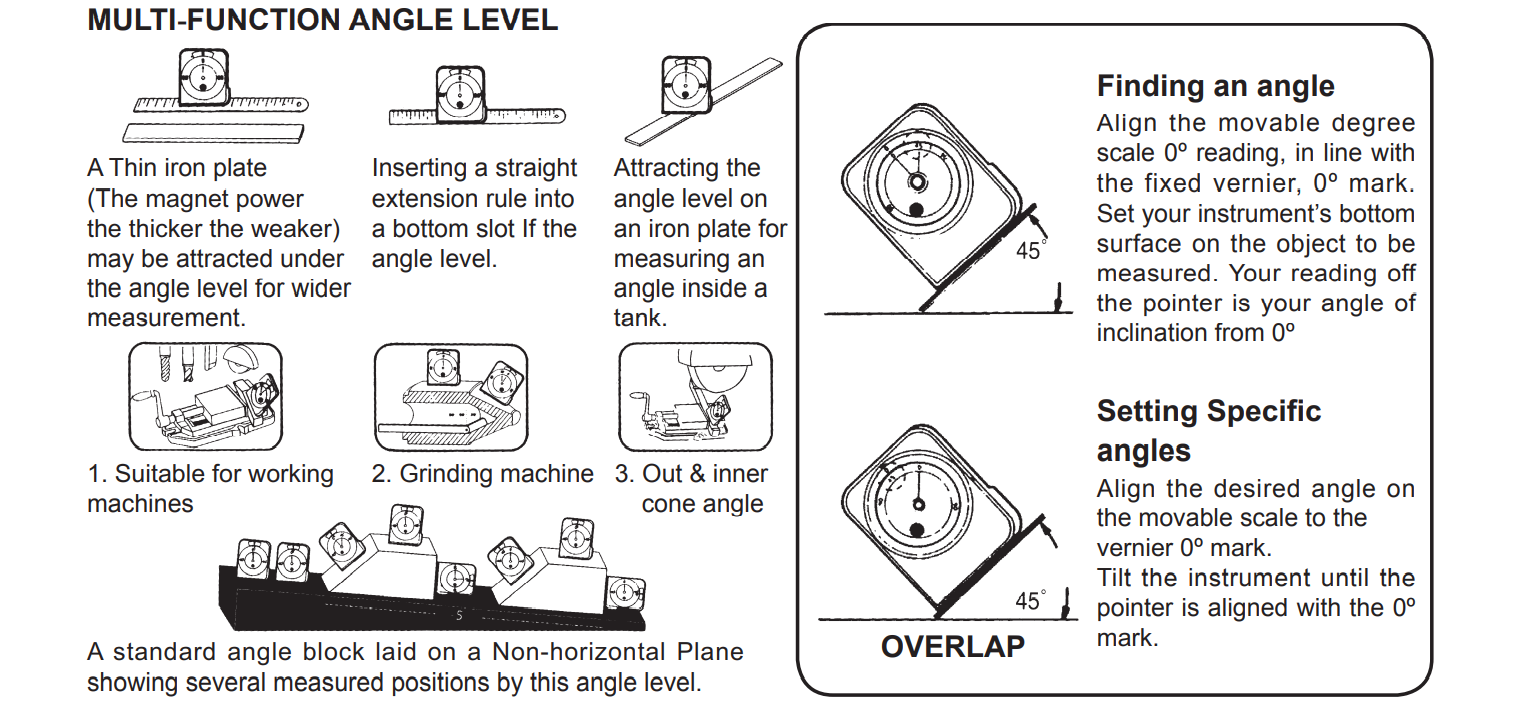 MULTI-FUNCTION ANGLE LEVEL

A Thin iron plate (The magnet power the thicker the weaker) may be attracted under the angle level for wider measurement.

Inserting a straight extension rule into a bottom slot If the angle level.

Attracting the angle level on an iron plate for measuring an angle inside a tank.

1. Suitable for working machines

2. Grinding machine

3. Out & inner cone angle

A standard angle block laid on a Non-horizontal Plane showing several measured positions by this angle level.

45°

Finding an angle

Align the movable degree scale 0º reading, in line with the fixed vernier, 0º mark. Set your instrument's bottom surface on the object to be measured. Your reading off the pointer is your angle of inclination from 0º

45°

OVERLAP

Setting Specific angles

Align the desired angle on the movable scale to the vernier 0º mark.
Tilt the instrument until the pointer is aligned with the 0º mark.