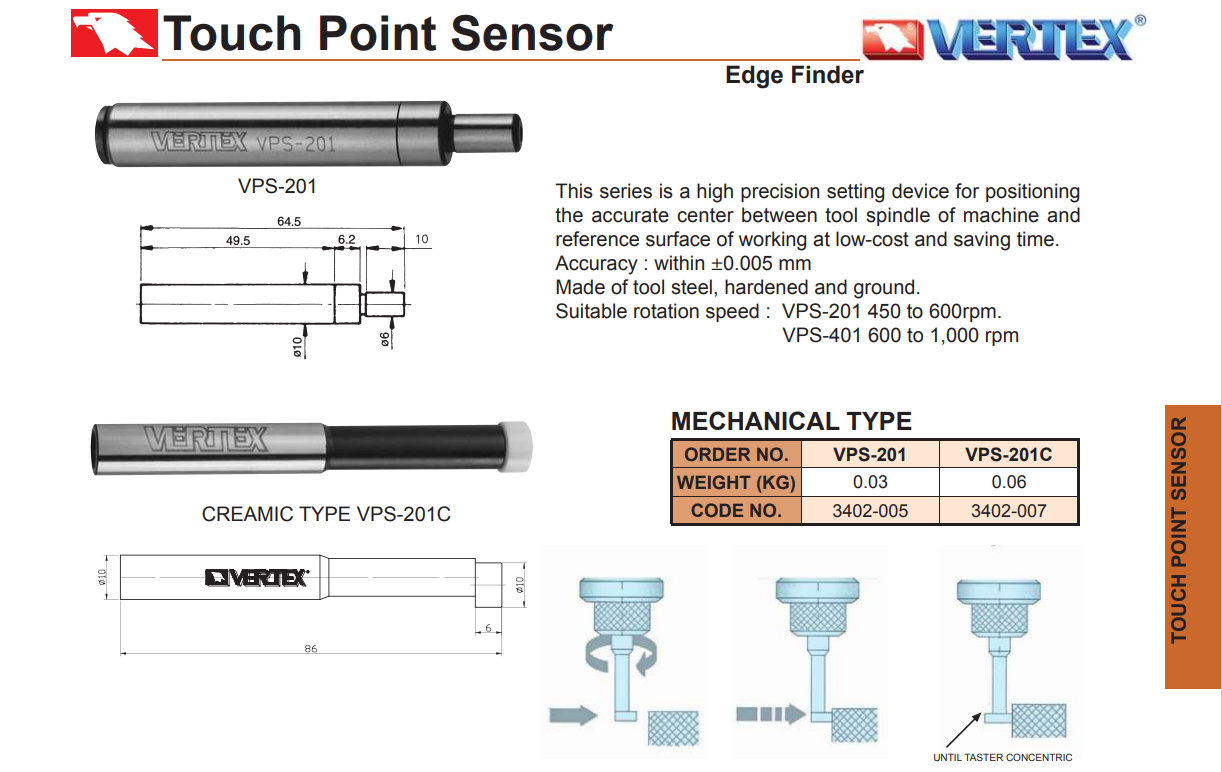 Touch Point Sensor

VERTEX®

Edge Finder

VERTEX VPS-201

VPS-201

64.5
49.5
6.2
10
ø10
ø6

This series is a high precision setting device for positioning the accurate center between tool spindle of machine and reference surface of working at low-cost and saving time.
Accuracy : within ±0.005 mm
Made of tool steel, hardened and ground.
Suitable rotation speed : VPS-201 450 to 600rpm.
VPS-401 600 to 1,000 rpm

VERTEX

CREAMIC TYPE VPS-201C

MECHANICAL TYPE

| ORDER NO. | VPS-201 | VPS-201C |
|---|---|---|
| WEIGHT (KG) | 0.03 | 0.06 |
| CODE NO. | 3402-005 | 3402-007 |

ø10
VERTEX®
ø10
6
86

UNTIL TASTER CONCENTRIC

TOUCH POINT SENSOR